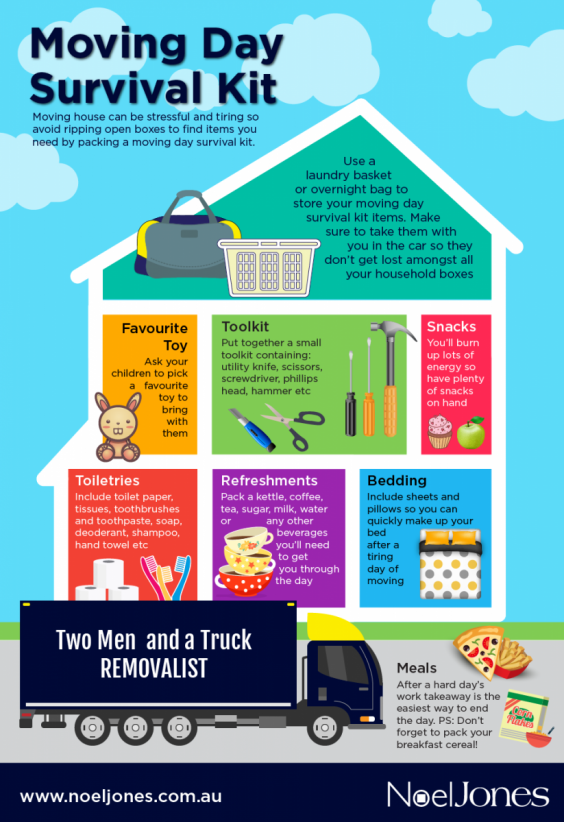 Moving Day Survival Kit

Moving house can be stressful and tiring so avoid ripping open boxes to find items you need by packing a moving day survival kit.

Use a laundry basket or overnight bag to store your moving day survival kit items. Make sure to take them with you in the car so they don't get lost amongst all your household boxes

Favourite Toy

Ask your children to pick a favourite toy to bring with them

Toolkit

Put together a small toolkit containing: utility knife, scissors, screwdriver, phillips head, hammer etc

Snacks

You'll burn up lots of energy so have plenty of snacks on hand

Toiletries

Include toilet paper, tissues, toothbrushes and toothpaste, soap, deoderant, shampoo, hand towel etc

Refreshments

Pack a kettle, coffee, tea, sugar, milk, water or any other beverages you'll need to get you through the day

Bedding

Include sheets and pillows so you can quickly make up your bed after a tiring day of moving

Two Men and a Truck
REMOVALIST

Meals

After a hard day's work takeaway is the easiest way to end the day. PS: Don't forget to pack your breakfast cereal!

Corn Flakes

www.noeljones.com.au

NoelJones